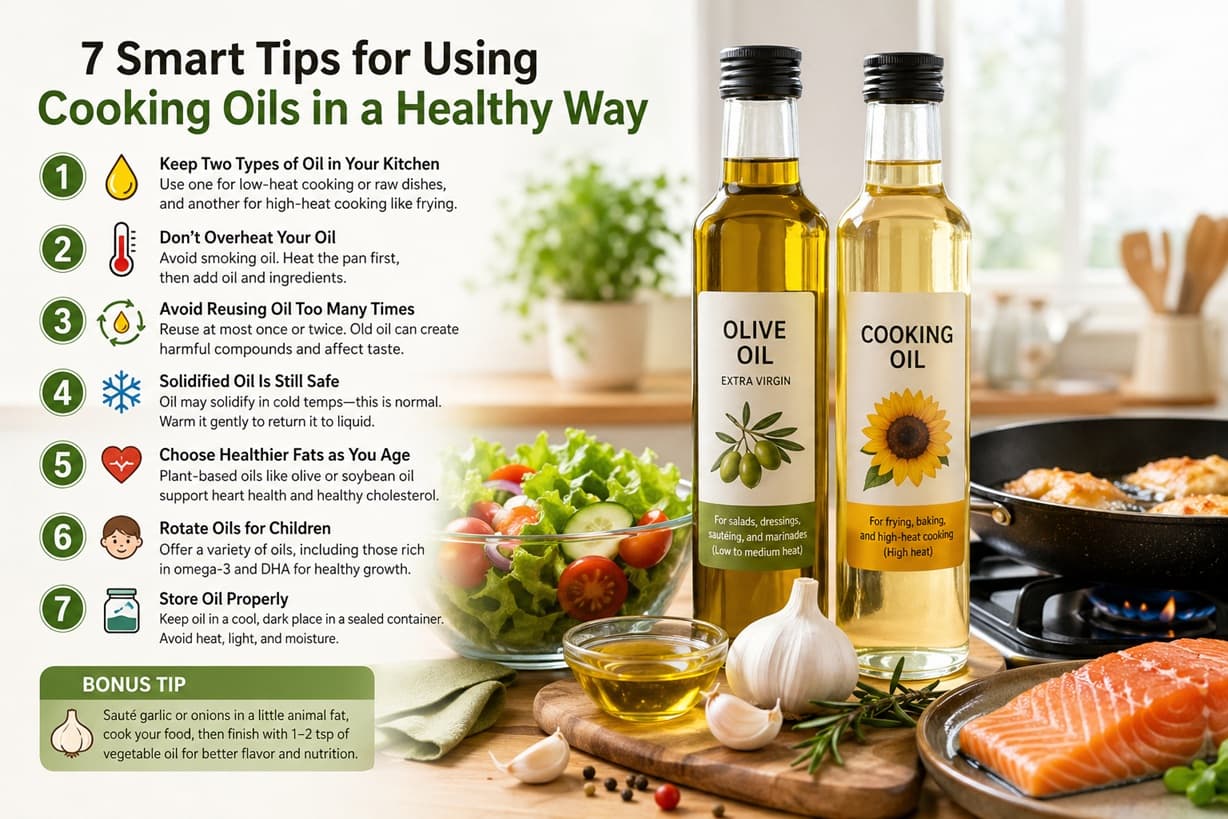 7 Smart Tips for Using Cooking Oils in a Healthy Way

1 Keep Two Types of Oil in Your Kitchen
Use one for low-heat cooking or raw dishes, and another for high-heat cooking like frying.

2 Don't Overheat Your Oil
Avoid smoking oil. Heat the pan first, then add oil and ingredients.

3 Avoid Reusing Oil Too Many Times
Reuse at most once or twice. Old oil can create harmful compounds and affect taste.

4 Solidified Oil Is Still Safe
Oil may solidify in cold temps—this is normal. Warm it gently to return it to liquid.

5 Choose Healthier Fats as You Age
Plant-based oils like olive or soybean oil support heart health and healthy cholesterol.

6 Rotate Oils for Children
Offer a variety of oils, including those rich in omega-3 and DHA for healthy growth.

7 Store Oil Properly
Keep oil in a cool, dark place in a sealed container. Avoid heat, light, and moisture.

BONUS TIP
Sauté garlic or onions in a little animal fat, cook your food, then finish with 1–2 tsp of vegetable oil for better flavor and nutrition.

OLIVE OIL
EXTRA VIRGIN
For salads, dressings, sautéing, and marinades (Low to medium heat)

COOKING OIL
For frying, baking, and high-heat cooking (High heat)